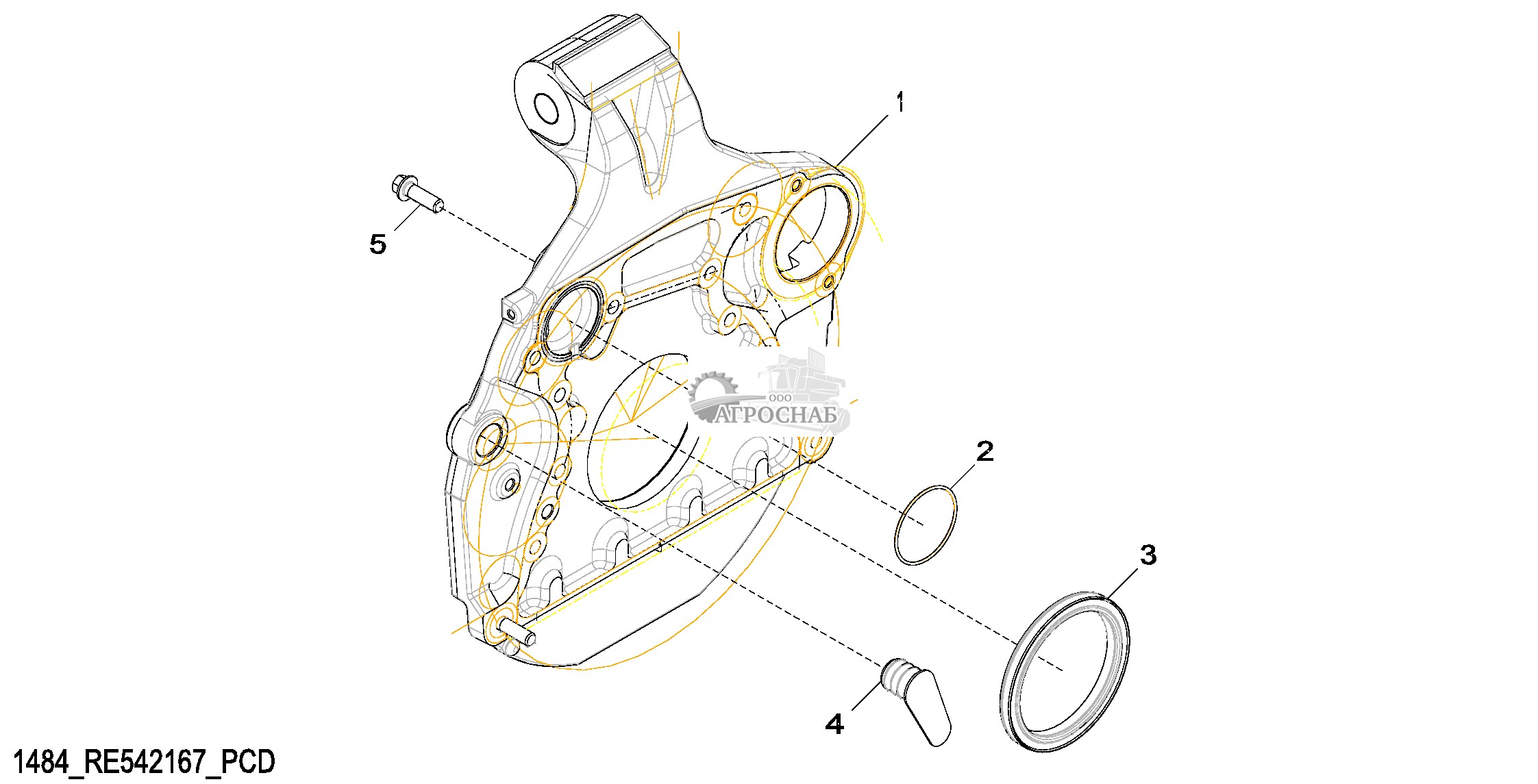 1
5
ООО
АГРОСНАБ
2
3
4
1484_RE542167_PCD